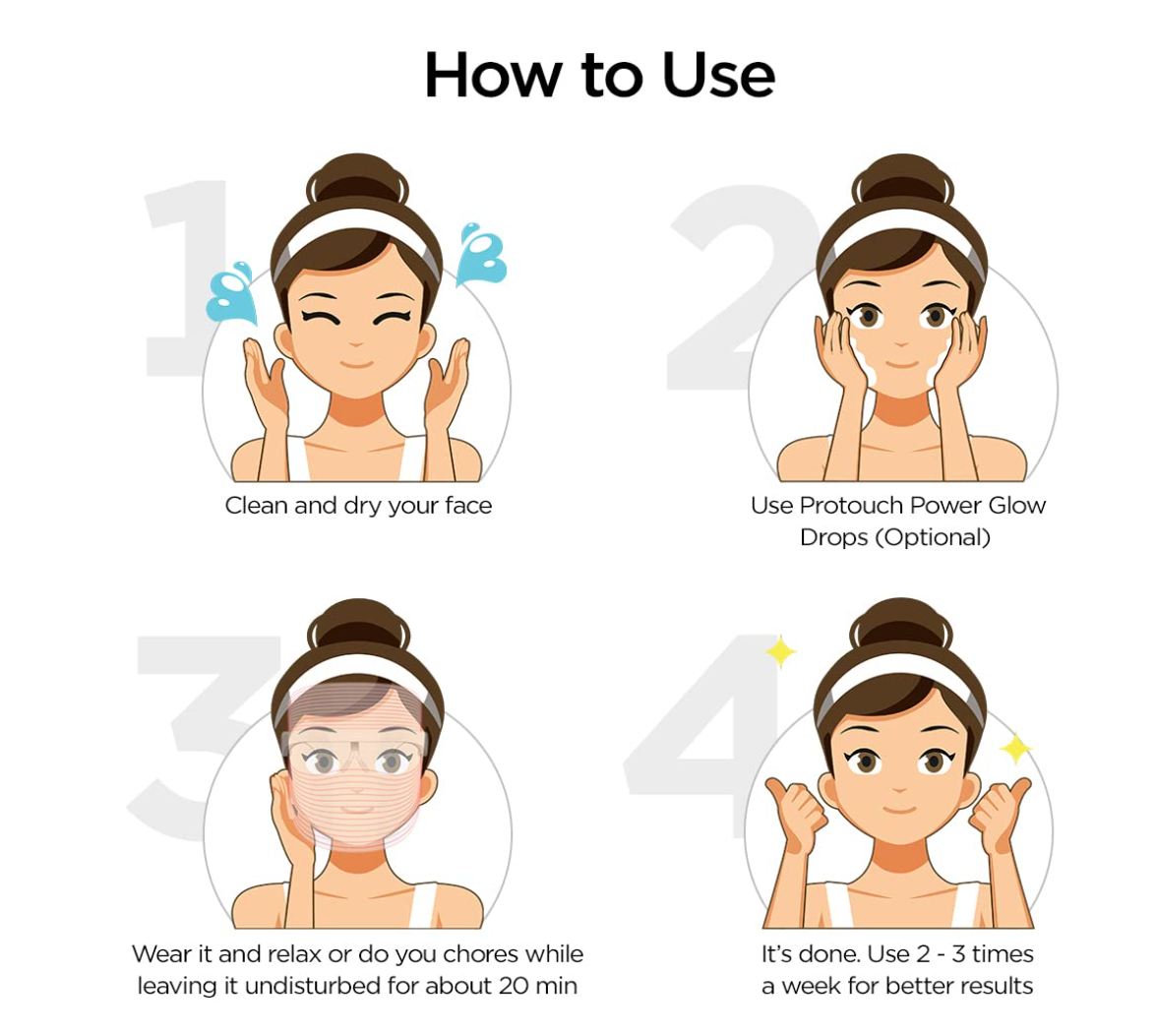 How to Use

1

Clean and dry your face

2

Use Protouch Power Glow Drops (Optional)

3

Wear it and relax or do you chores while leaving it undisturbed for about 20 min

4

It's done. Use 2 - 3 times a week for better results